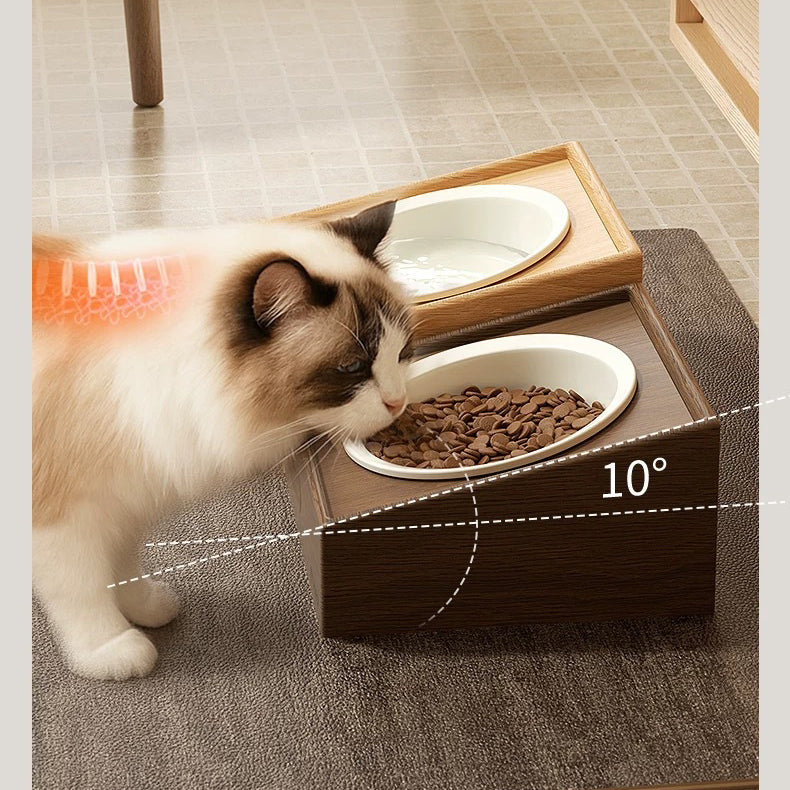 10°